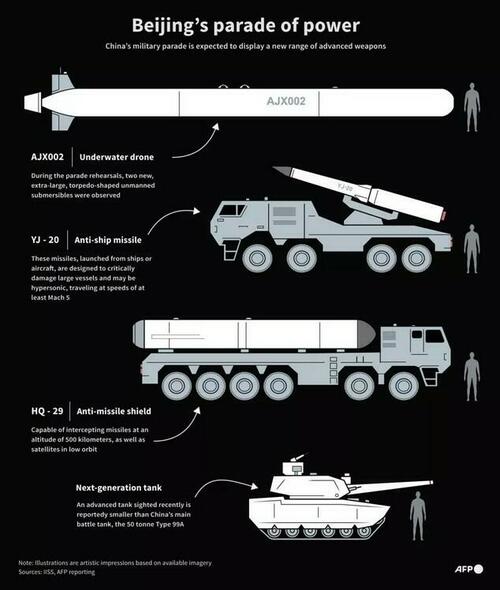 Beijing's parade of power

China's military parade is expected to display a new range of advanced weapons

AJX002

AJX002 | Underwater drone

During the parade rehearsals, two new, extra-large, torpedo-shaped unmanned submersibles were observed

YJ-20

YJ - 20 | Anti-ship missile

These missiles, launched from ships or aircraft, are designed to critically damage large vessels and may be hypersonic, traveling at speeds of at least Mach 5

HQ - 29 | Anti-missile shield

Capable of intercepting missiles at an altitude of 500 kilometers, as well as satellites in low orbit

Next-generation tank

An advanced tank sighted recently is reportedly smaller than China's main battle tank, the 50 tonne Type 99A

Note: Illustrations are artistic impressions based on available imagery
Sources: IISS, AFP reporting

AFP